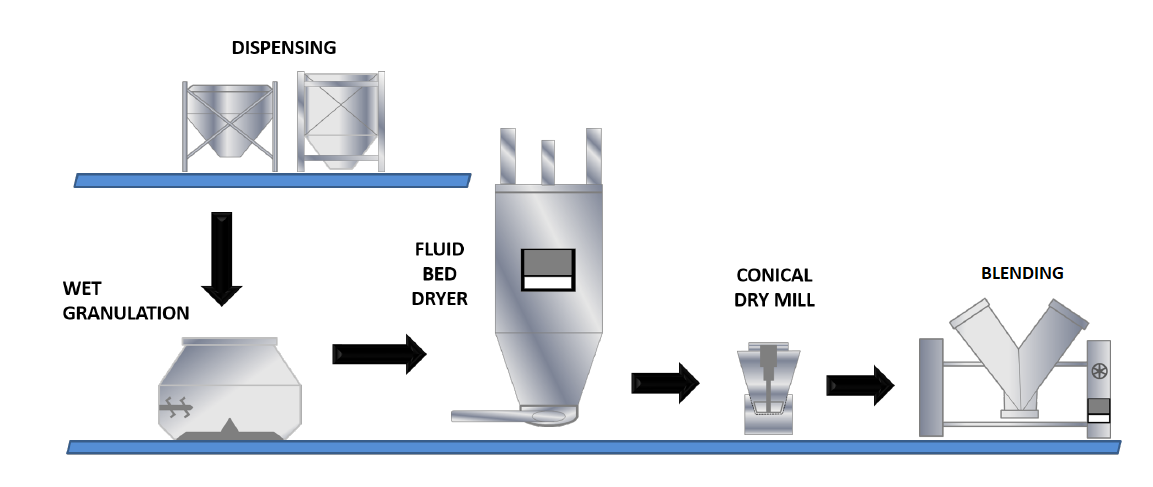 DISPENSING

WET GRANULATION

FLUID BED DRYER

CONICAL DRY MILL

BLENDING